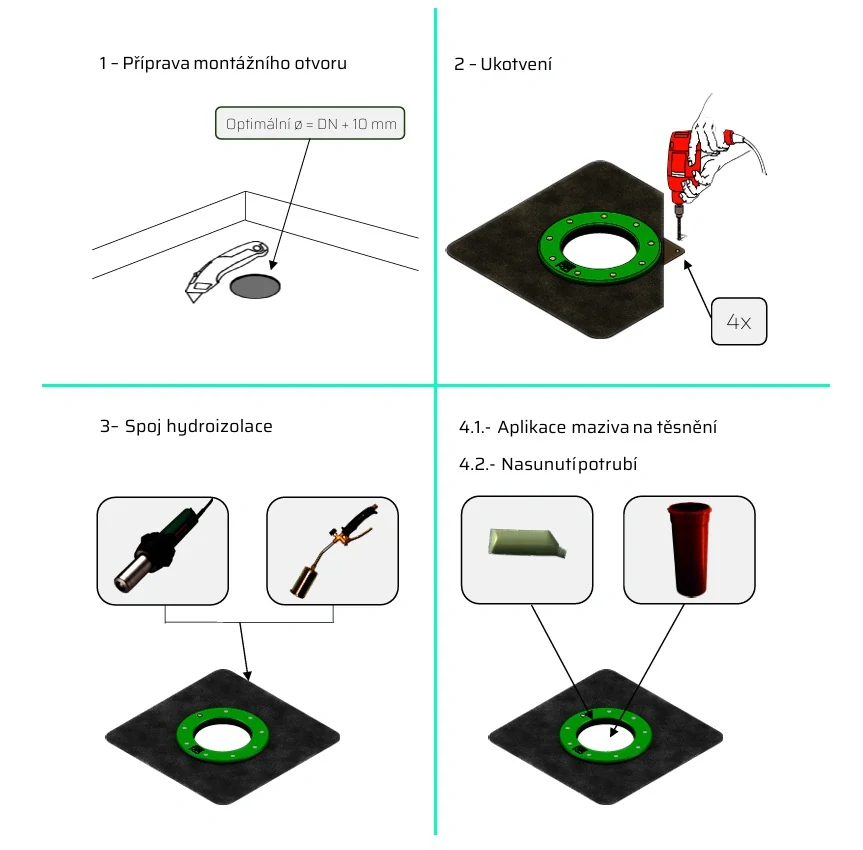 1 – Příprava montážního otvoru

Optimální ø = DN + 10 mm

2 – Ukotvení

4x

3- Spoj hydroizolace

4.1.- Aplikace maziva na těsnění

4.2.- Nasunutí potrubí