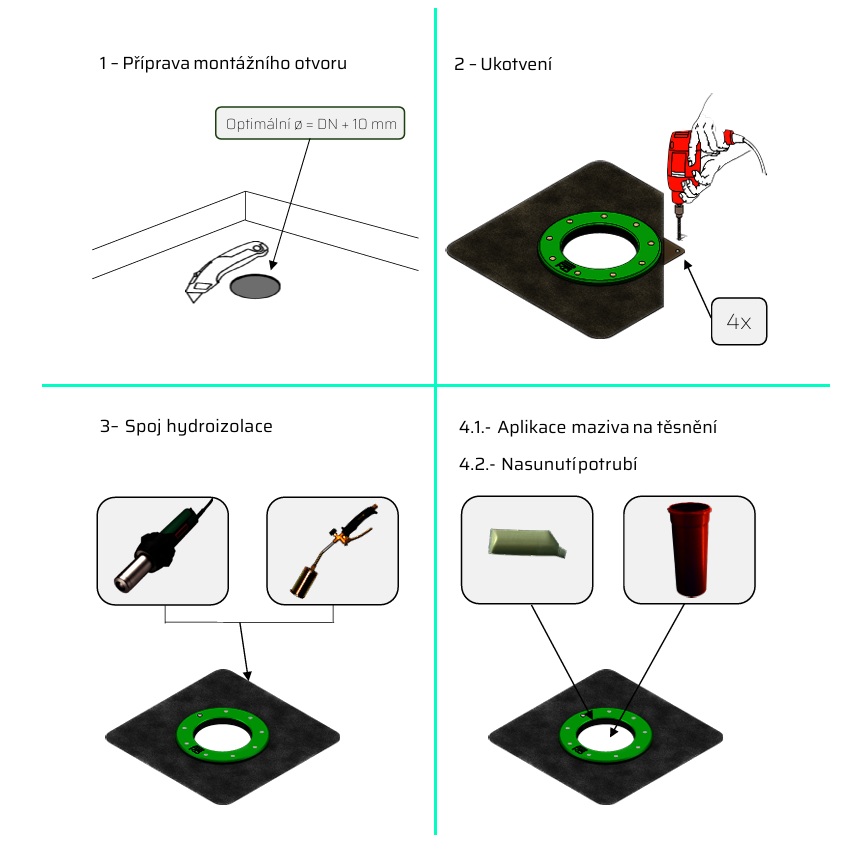 1 – Příprava montážního otvoru

Optimální ø = DN + 10 mm

2 – Ukotvení

4x

3- Spoj hydroizolace

4.1.- Aplikace maziva na těsnění

4.2.- Nasunutí potrubí